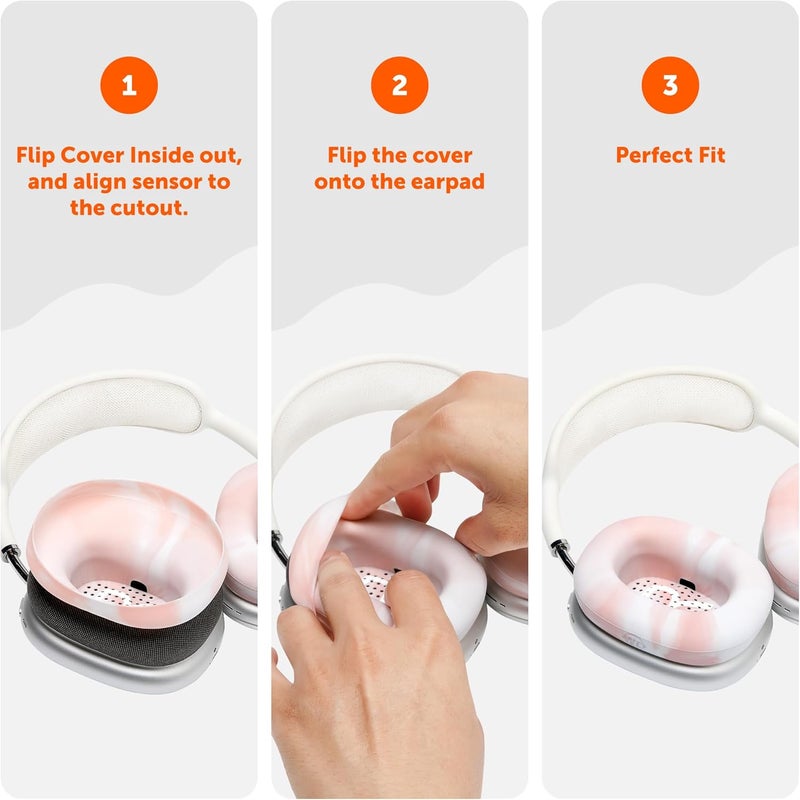 1

Flip Cover Inside out, and align sensor to the cutout.

2

Flip the cover onto the earpad

3

Perfect Fit